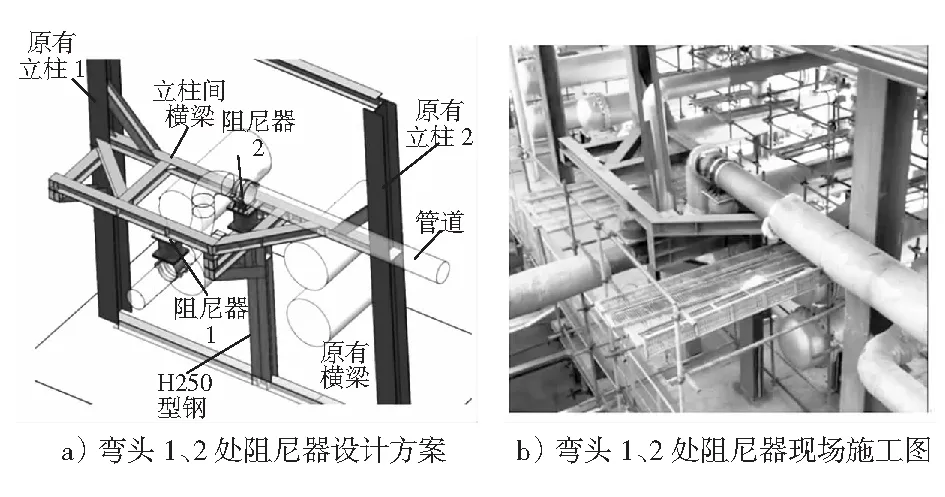 原有立柱 1

立柱间横梁

阻尼器 2

原有立柱 2

管道

阻尼器 1

H250 型钢

原有横梁

a）弯头 1、2 处阻尼器设计方案

b）弯头 1、2 处阻尼器现场施工图